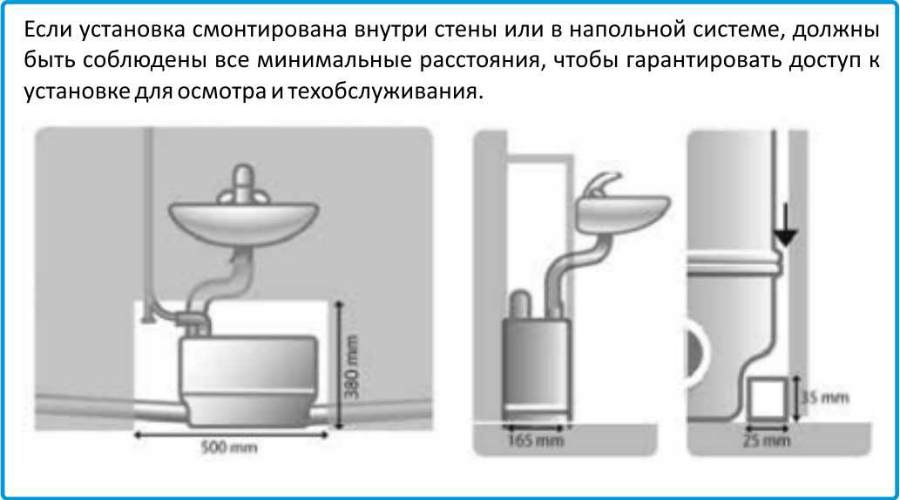 Если установка смонтирована внутри стены или в напольной системе, должны быть соблюдены все минимальные расстояния, чтобы гарантировать доступ к установке для осмотра и техобслуживания.

380 mm
500 mm
165 mm
35 mm
25 mm